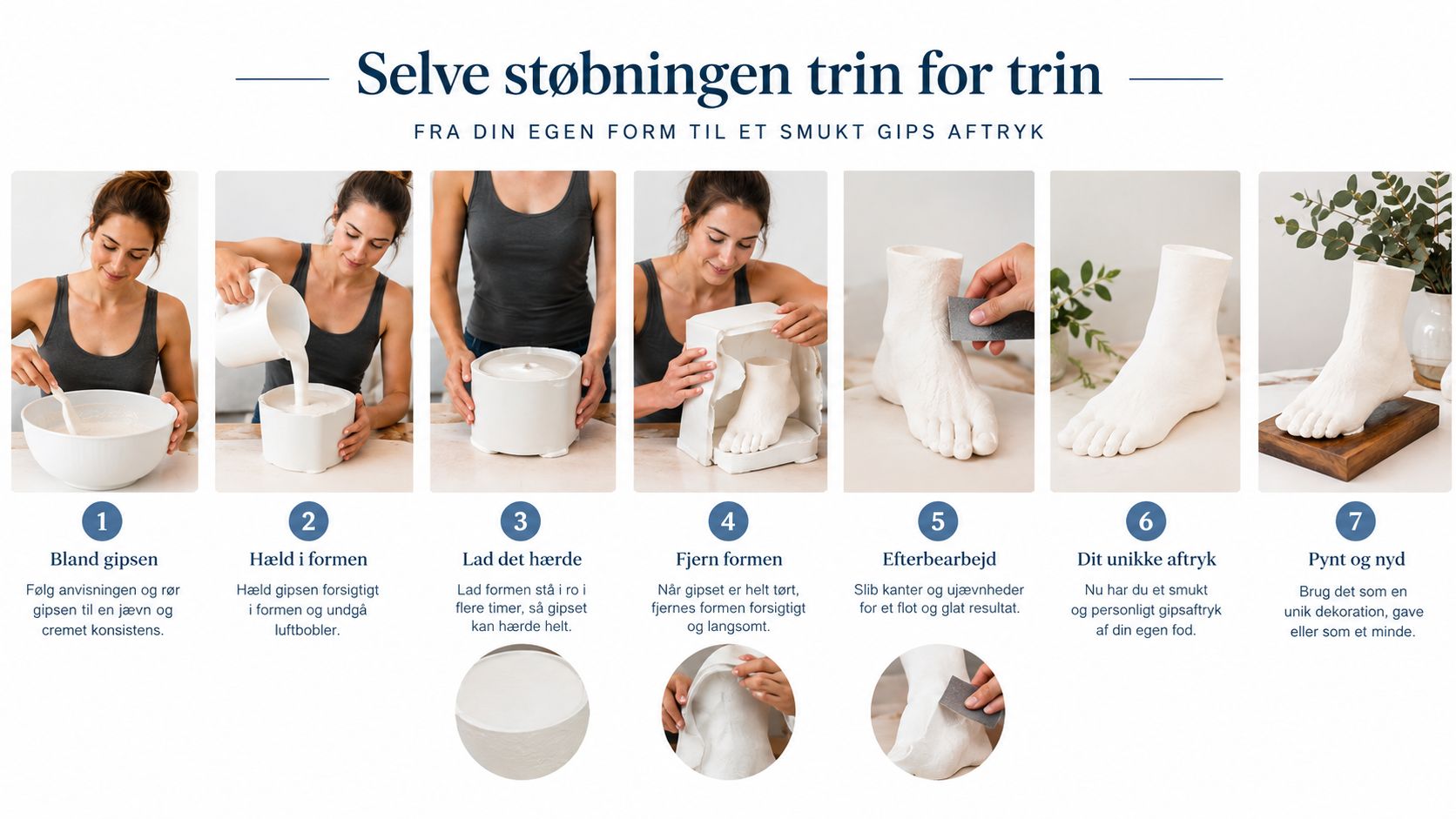 Selve støbningen trin for trin

FRA DIN EGEN FORM TIL ET SMUKT GIPS AFTRYK

1
Bland gipsen
Følg anvisningen og rør gipsen til en jævn og cremet konsistens.

2
Hæld i formen
Hæld gipsen forsigtigt i formen og undgå luftbobler.

3
Lad det hærde
Lad formen stå i ro i flere timer, så gipset kan hærde helt.

4
Fjern formen
Når gipset er helt tørt, fjernes formen forsigtigt og langsomt.

5
Efterbearbejd
Slib kanter og ujævnheder for et flot og glat resultat.

6
Dit unikke aftryk
Nu har du et smukt og personligt gipsaftryk af din egen fod.

7
Pynt og nyd
Brug det som en unik dekoration, gave eller som et minde.